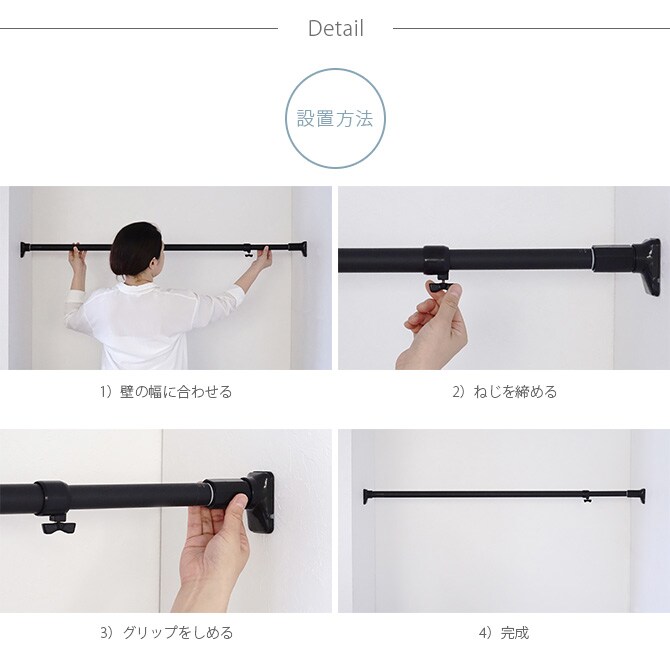 Detail

設置方法

1）壁の幅に合わせる

2）ねじを締める

3）グリップをしめる

4）完成