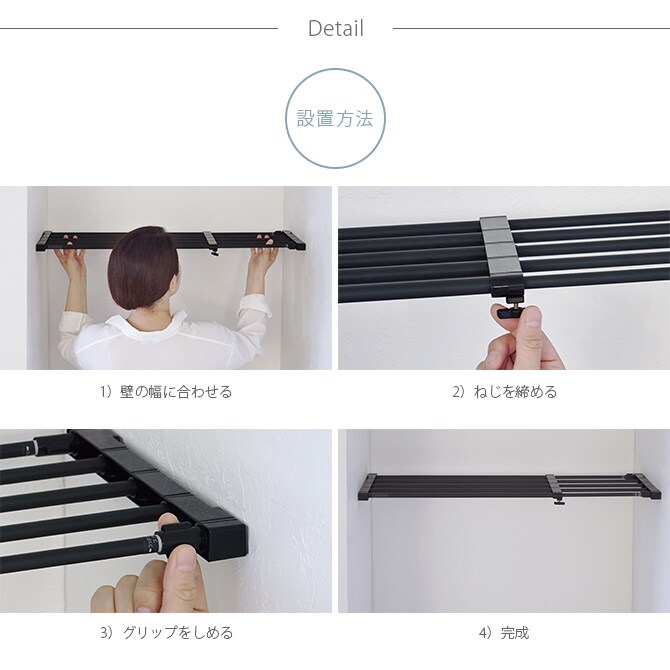 Detail

設置方法

1）壁の幅に合わせる

2）ねじを締める

3）グリップをしめる

4）完成