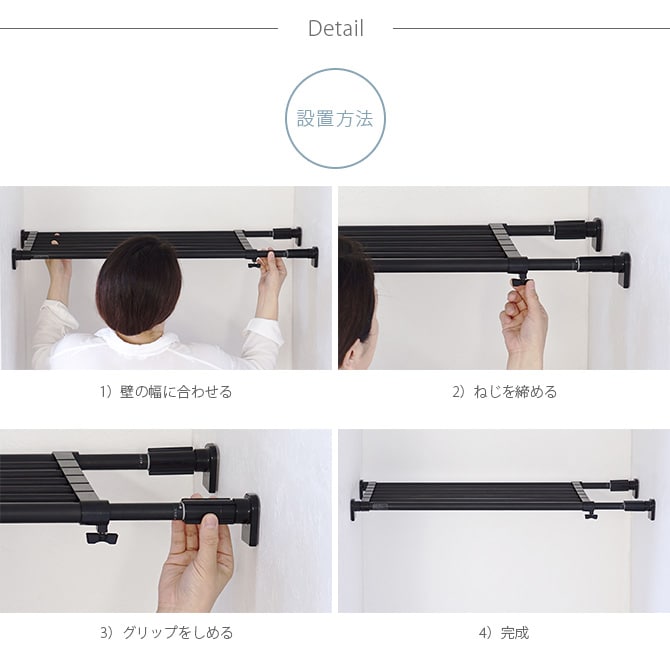 Detail

設置方法

1）壁の幅に合わせる

2）ねじを締める

3）グリップをしめる

4）完成