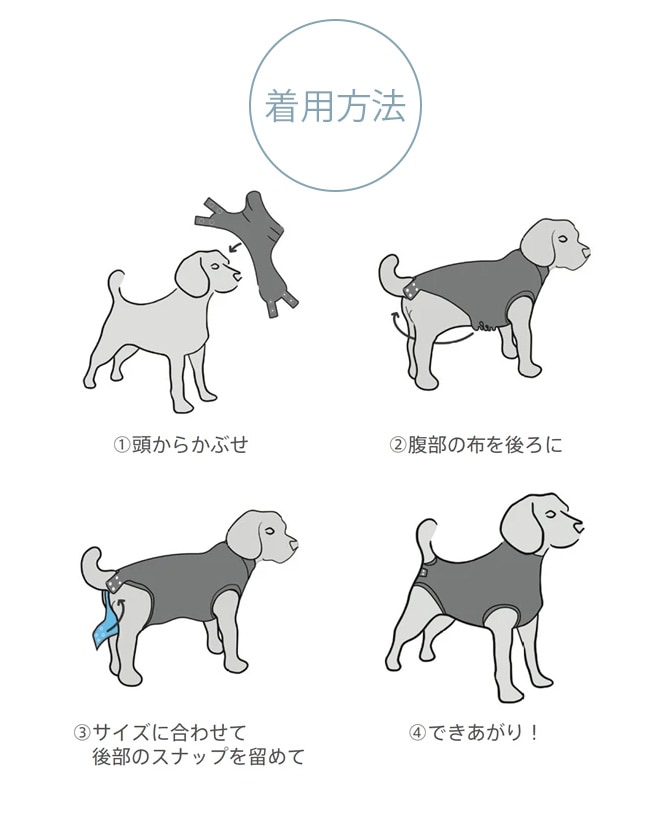 着用方法

①頭からかぶせ

②腹部の布を後ろに

③サイズに合わせて
後部のスナップを留めて

④できあがり！