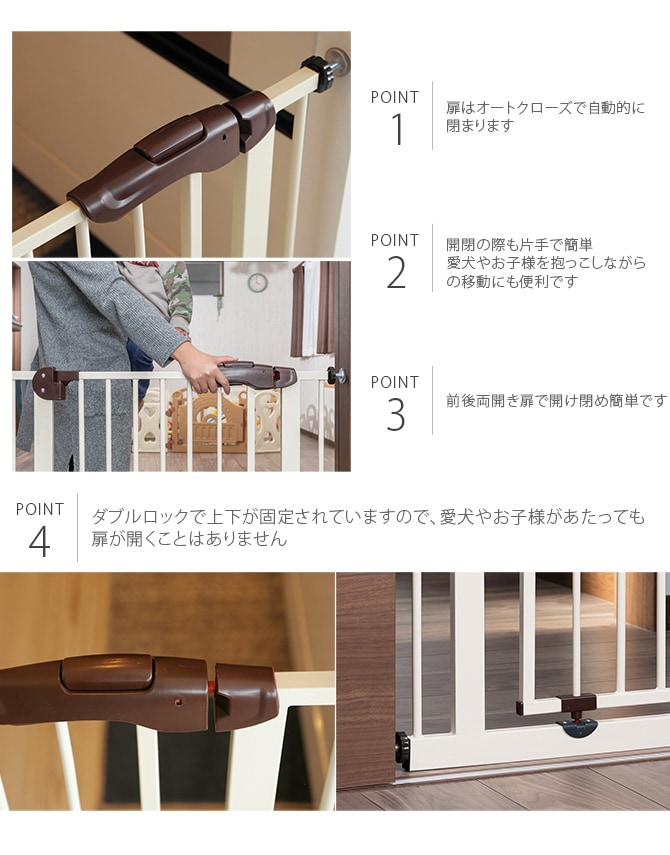 POINT
1
扉はオートクローズで自動的に閉まります

POINT
2
開閉の際も片手で簡単
愛犬やお子様を抱っこしながらの移動にも便利です

POINT
3
前後両開き扉で開け閉め簡単です

POINT
4
ダブルロックで上下が固定されていますので、愛犬やお子様があたっても扉が開くことはありません