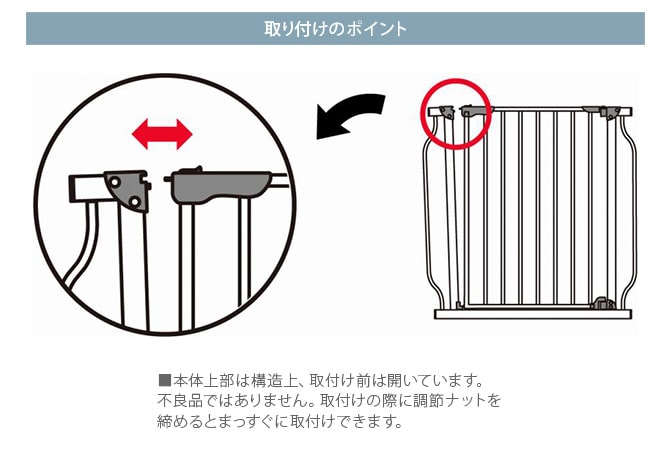 取り付けのポイント

■本体上部は構造上、取付け前は開いています。不良品ではありません。取付けの際に調節ナットを締めるとまっすぐに取付けできます。