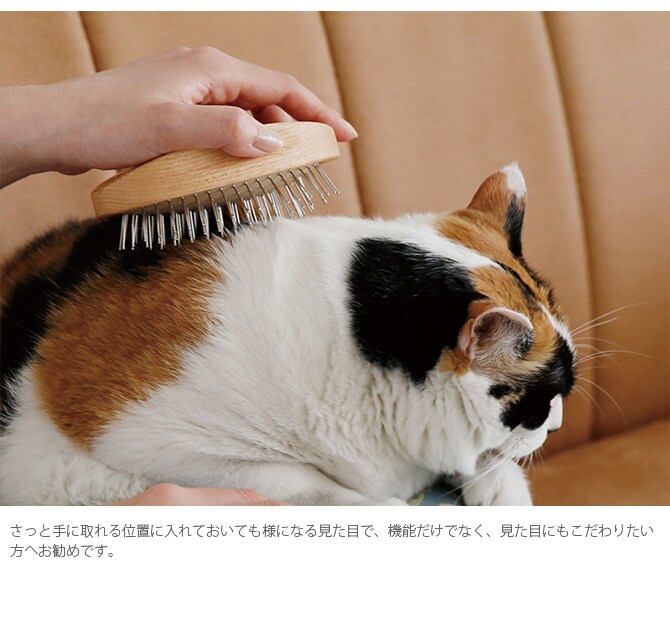 さっと手に取れる位置に入れておいても様になる見た目で、機能だけでなく、見た目にもこだわりたい方へお勧めです。