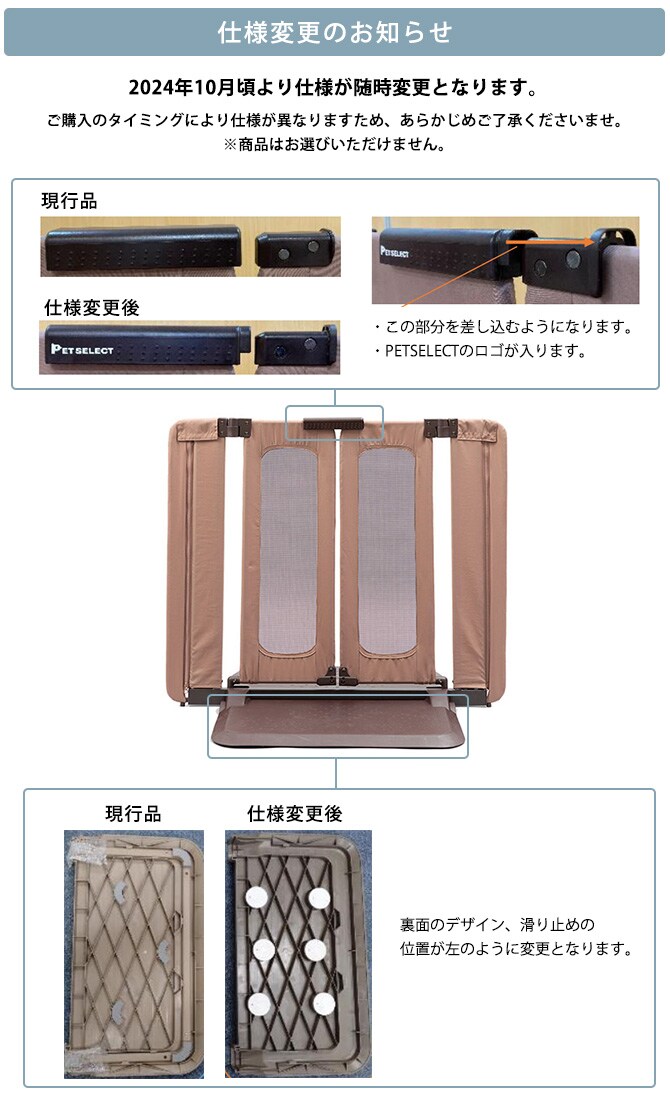 仕様変更のお知らせ

2024年10月頃より仕様が随時変更となります。

ご購入のタイミングにより仕様が異なりますため、あらかじめご了承くださいませ。
※商品はお選びいただけません。

現行品

仕様変更後

PETSELECT

PETSELECT

・この部分を差し込むようになります。
・PETSELECTのロゴが入ります。

現行品

仕様変更後

裏面のデザイン、滑り止めの位置が左のように変更となります。