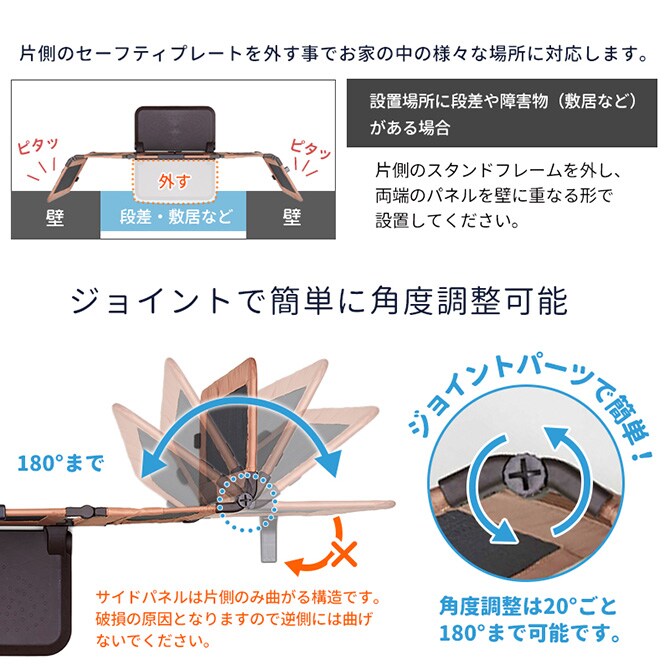 片側のセーフティプレートを外す事でお家の中の様々な場所に対応します。

ピタッ

ピタッ

外す

壁

段差・敷居など

壁

設置場所に段差や障害物（敷居など）がある場合

片側のスタンドフレームを外し、両端のパネルを壁に重なる形で設置してください。

ジョイントで簡単に角度調整可能

180°まで

サイドパネルは片側のみ曲がる構造です。破損の原因となりますので逆側には曲げないでください。

ジョイントパーツで簡単！

角度調整は20°ごと180°まで可能です。