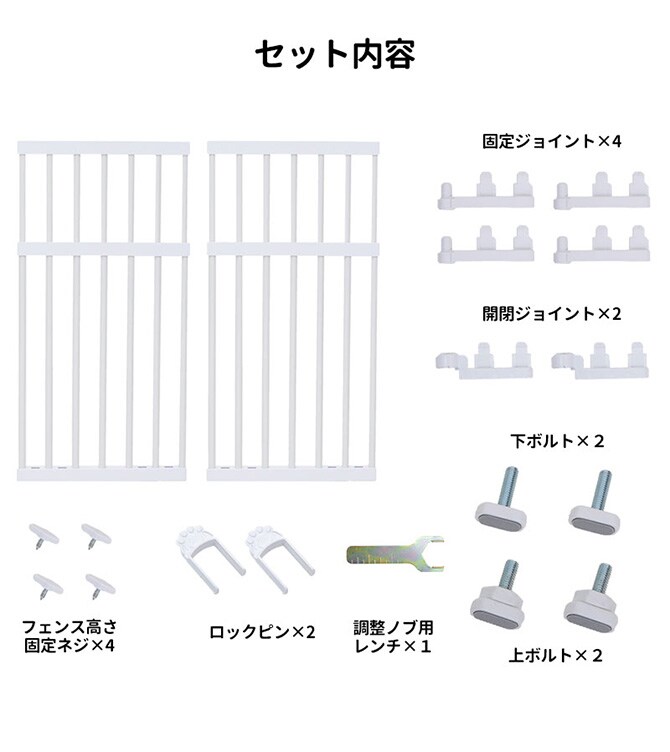 セット内容

固定ジョイント×4

開閉ジョイント×2

下ボルト×２

フェンス高さ固定ネジ×4

ロックピン×2

調整ノブ用レンチ×１

上ボルト×２