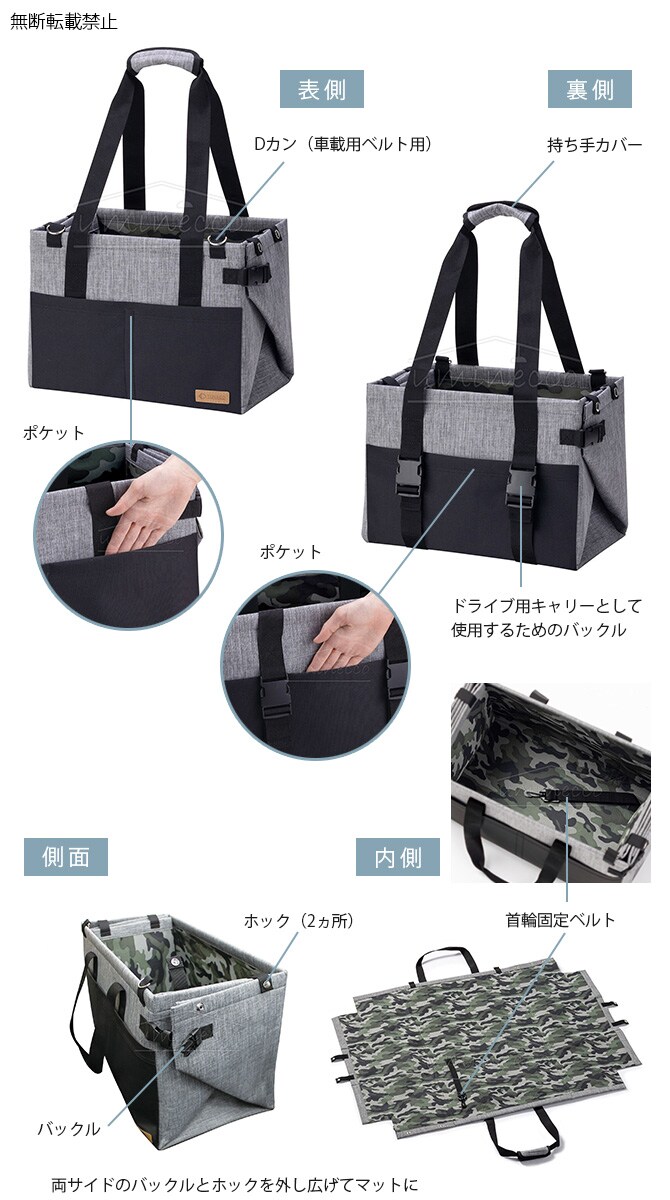 無断転載禁止

表側

裏側

Dカン（車載用ベルト用）

持ち手カバー

ポケット

ポケット

ドライブ用キャリーとして使用するためのバックル

側面

内側

ホック（2ヵ所）

首輪固定ベルト

バックル

両サイドのバックルとホックを外し広げてマットに