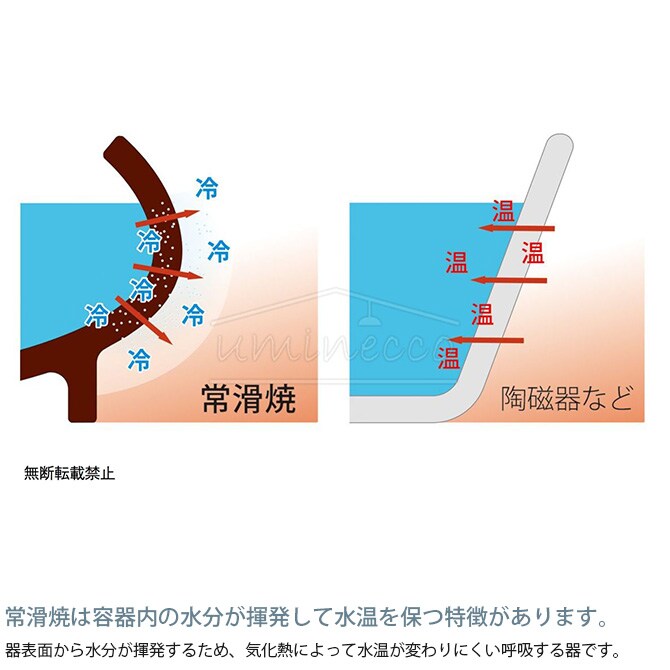 冷
冷
冷
冷
冷
冷
冷
常滑焼

温
温
温
温
温
陶磁器など

uminecco

無断転載禁止

常滑焼は容器内の水分が揮発して水温を保つ特徴があります。

器表面から水分が揮発するため、気化熱によって水温が変わりにくい呼吸する器です。