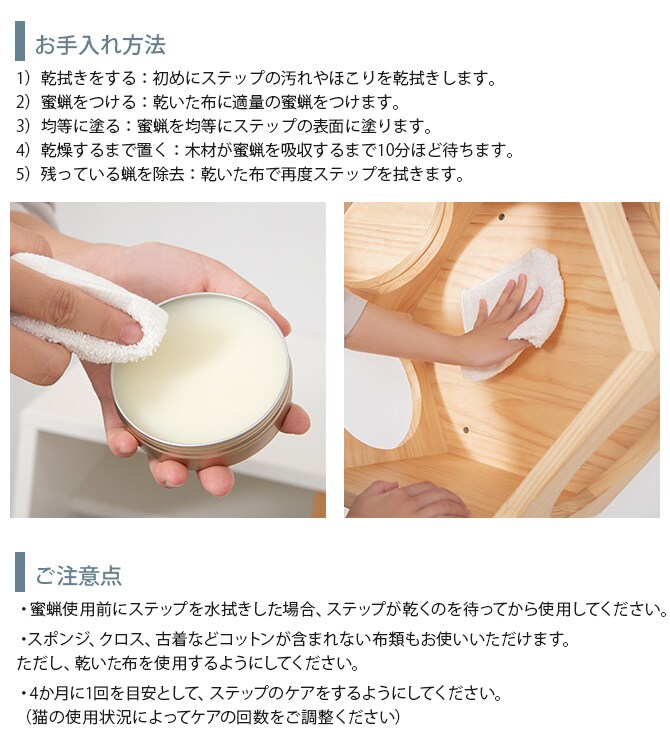 お手入れ方法

1）乾拭きをする：初めにステップの汚れやほこりを乾拭きします。
2）蜜蝋をつける：乾いた布に適量の蜜蝋をつけます。
3）均等に塗る：蜜蝋を均等にステップの表面に塗ります。
4）乾燥するまで置く：木材が蜜蝋を吸収するまで10分ほど待ちます。
5）残っている蝋を除去：乾いた布で再度ステップを拭きます。

ご注意点

・蜜蝋使用前にステップを水拭きした場合、ステップが乾くのを待ってから使用してください。

・スポンジ、クロス、古着などコットンが含まれない布類もお使いいただけます。
ただし、乾いた布を使用するようにしてください。

・4か月に1回を目安として、ステップのケアをするようにしてください。
（猫の使用状況によってケアの回数をご調整ください）