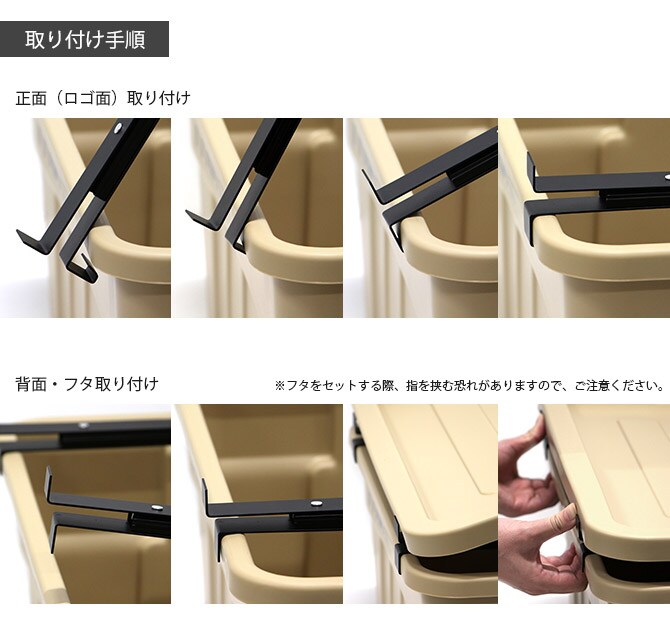 取り付け手順

正面（ロゴ面）取り付け

背面・フタ取り付け

※フタをセットする際、指を挟む恐れがありますので、ご注意ください。