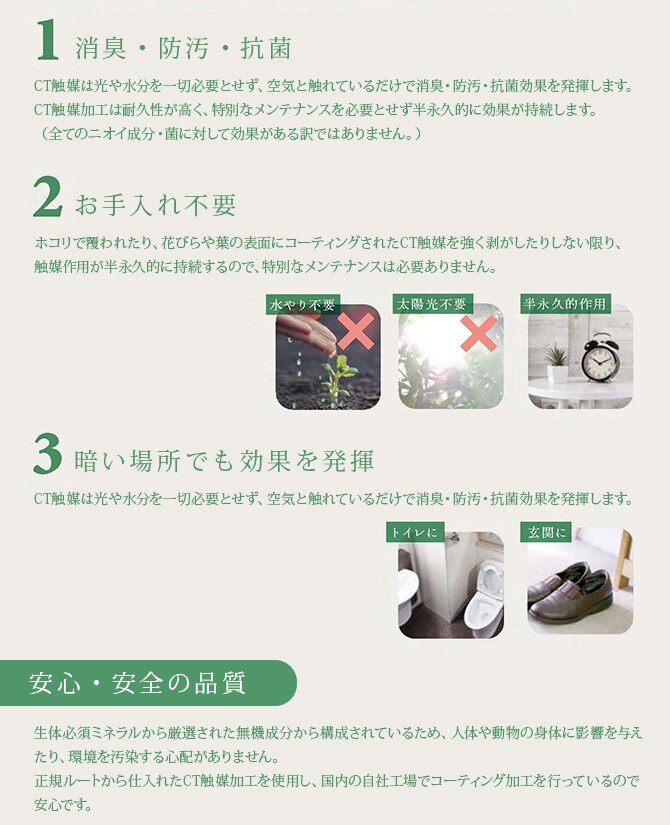 1 消臭・防汚・抗菌

CT触媒は光や水分を一切必要とせず、空気と触れているだけで消臭・防汚・抗菌効果を発揮します。
CT触媒加工は耐久性が高く、特別なメンテナンスを必要とせず半永久的に効果が持続します。
（全てのニオイ成分・菌に対して効果がある訳ではありません。）

2 お手入れ不要

ホコリで覆われたり、花びらや葉の表面にコーティングされたCT触媒を強く剥がしたりしない限り、触媒作用が半永久的に持続するので、特別なメンテナンスは必要ありません。

水やり不要

太陽光不要

半永久的作用

3 暗い場所でも効果を発揮

CT触媒は光や水分を一切必要とせず、空気と触れているだけで消臭・防汚・抗菌効果を発揮します。

トイレに

玄関に

安心・安全の品質

生体必須ミネラルから厳選された無機成分から構成されているため、人体や動物の身体に影響を与えたり、環境を汚染する心配がありません。
正規ルートから仕入れたCT触媒加工を使用し、国内の自社工場でコーティング加工を行っているので安心です。