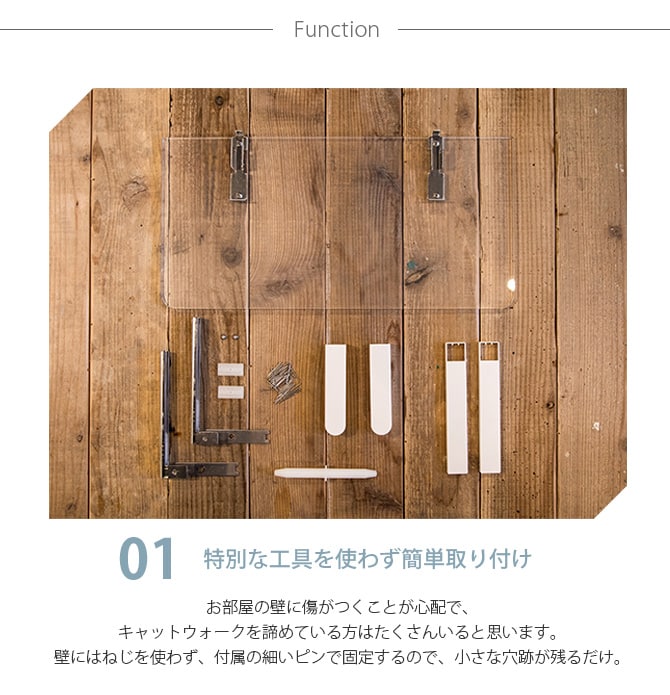 Function

01 特別な工具を使わず簡単取り付け

お部屋の壁に傷がつくことが心配で、
キャットウォークを諦めている方はたくさんいると思います。
壁にはねじを使わず、付属の細いピンで固定するので、小さな穴跡が残るだけ。