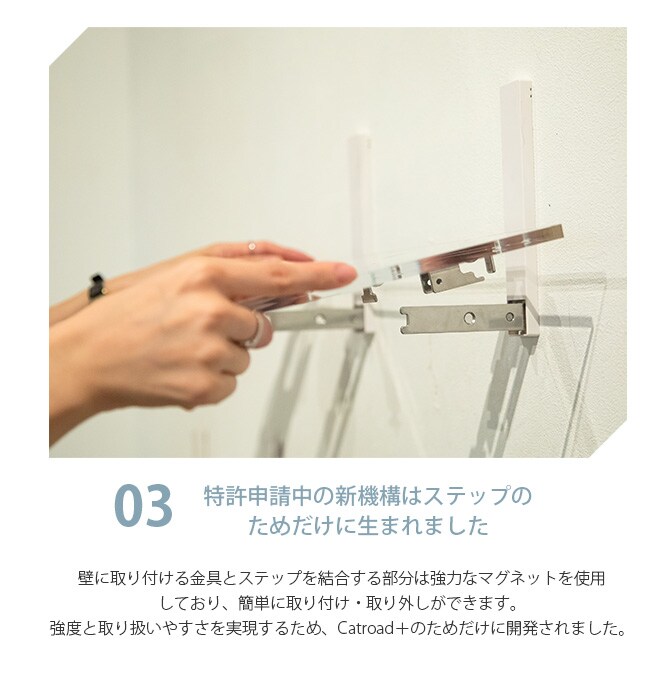 03

特許申請中の新機構はステップのためだけに生まれました

壁に取り付ける金具とステップを結合する部分は強力なマグネットを使用しており、簡単に取り付け・取り外しができます。
強度と取り扱いやすさを実現するため、Catroad＋のためだけに開発されました。