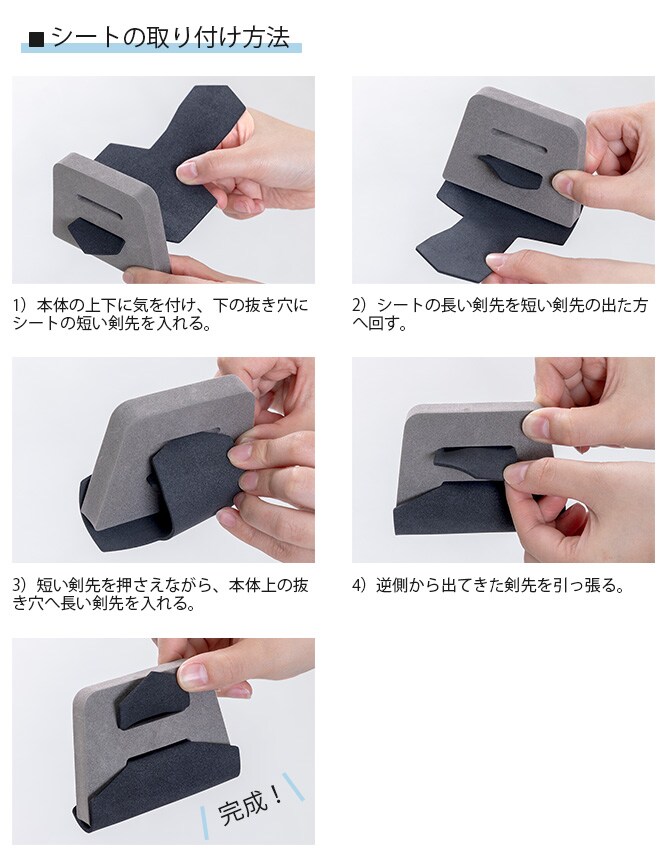 ■シートの取り付け方法

1）本体の上下に気を付け、下の抜き穴にシートの短い剣先を入れる。

2）シートの長い剣先を短い剣先の出た方へ回す。

3）短い剣先を押さえながら、本体上の抜き穴へ長い剣先を入れる。

4）逆側から出てきた剣先を引っ張る。

完成！