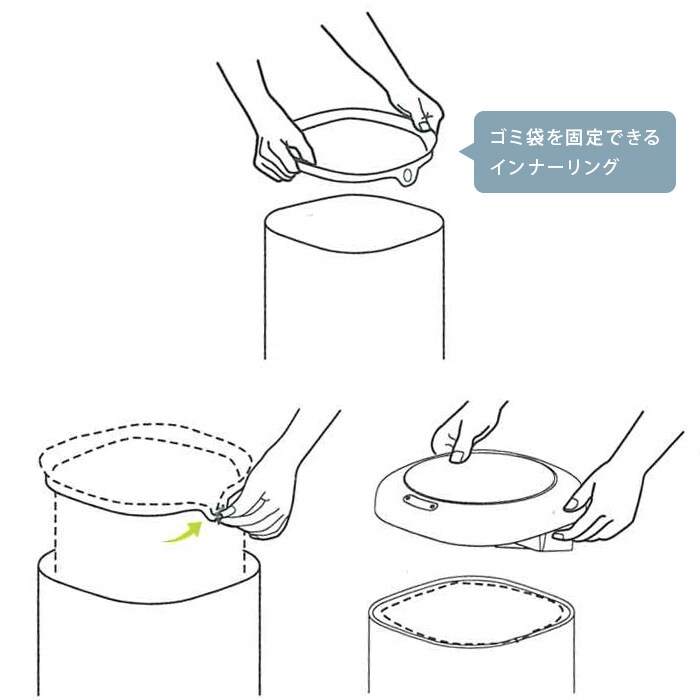 ゴミ袋を固定できる
インナーリング