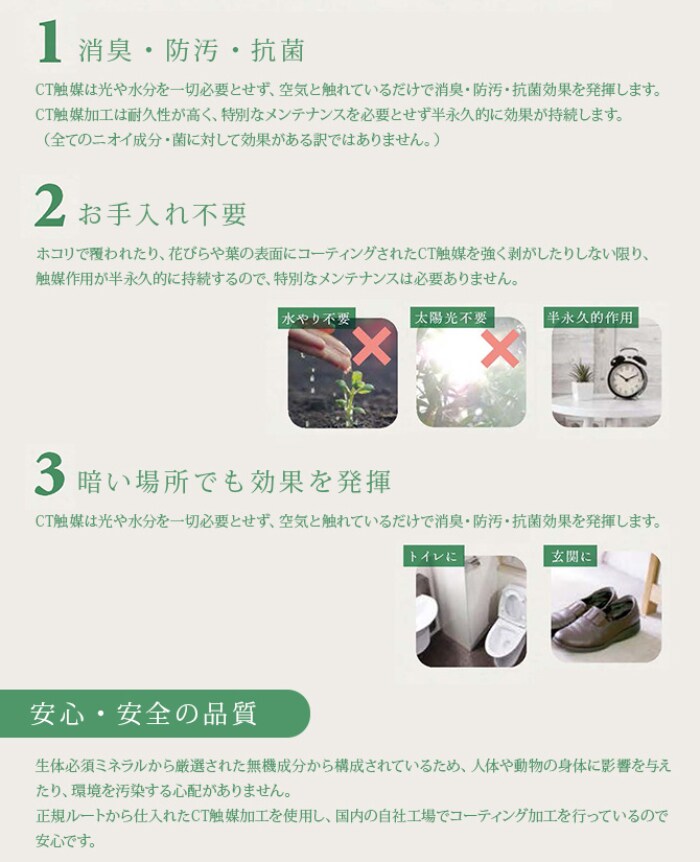 1 消臭・防汚・抗菌

CT触媒は光や水分を一切必要とせず、空気と触れているだけで消臭・防汚・抗菌効果を発揮します。
CT触媒加工は耐久性が高く、特別なメンテナンスを必要とせず半永久的に効果が持続します。
（全てのニオイ成分・菌に対して効果がある訳ではありません。）

2 お手入れ不要

ホコリで覆われたり、花びらや葉の表面にコーティングされたCT触媒を強く剥がしたりしない限り、触媒作用が半永久的に持続するので、特別なメンテナンスは必要ありません。

水やり不要

太陽光不要

半永久的作用

3 暗い場所でも効果を発揮

CT触媒は光や水分を一切必要とせず、空気と触れているだけで消臭・防汚・抗菌効果を発揮します。

トイレに

玄関に

安心・安全の品質

生体必須ミネラルから厳選された無機成分から構成されているため、人体や動物の身体に影響を与えたり、環境を汚染する心配がありません。
正規ルートから仕入れたCT触媒加工を使用し、国内の自社工場でコーティング加工を行っているので安心です。