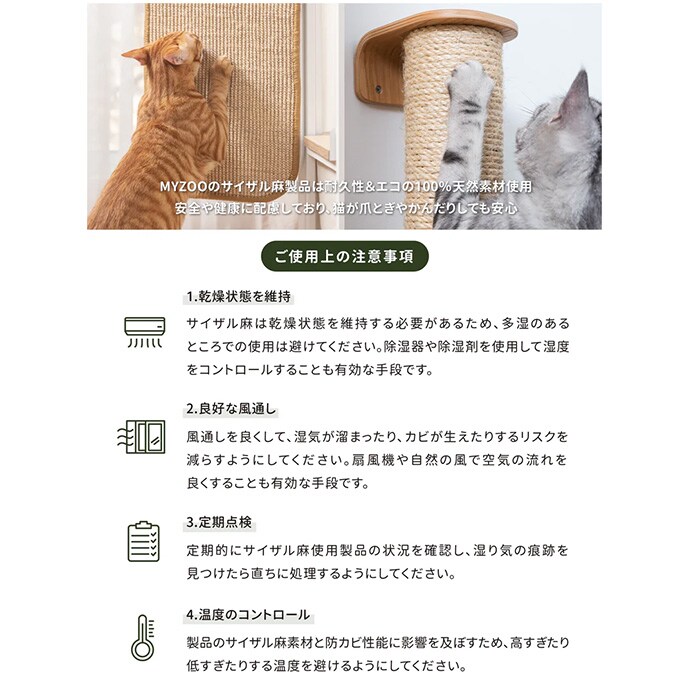 MYZOOのサイザル麻製品は耐久性&エコの100%天然素材使用
安全や健康に配慮しており、猫が爪とぎやかんだりしても安心

ご使用上の注意事項

1.乾燥状態を維持

サイザル麻は乾燥状態を維持する必要があるため、多湿のあるところでの使用は避けてください。除湿器や除湿剤を使用して湿度をコントロールすることも有効な手段です。

2.良好な風通し

風通しを良くして、湿気が溜まったり、カビが生えたりするリスクを減らすようにしてください。扇風機や自然の風で空気の流れを良くすることも有効な手段です。

3.定期点検

定期的にサイザル麻使用製品の状況を確認し、湿り気の痕跡を見つけたら直ちに処理するようにしてください。

4.温度のコントロール

製品のサイザル麻素材と防カビ性能に影響を及ぼすため、高すぎたり低すぎたりする温度を避けるようにしてください。