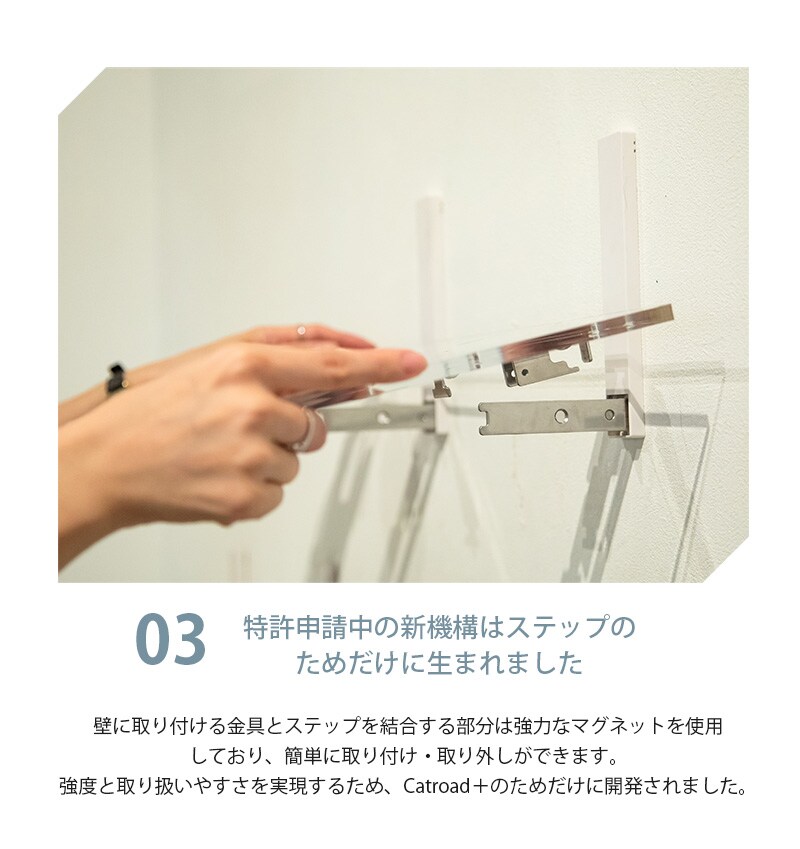 03 特許申請中の新機構はステップのためだけに生まれました

壁に取り付ける金具とステップを結合する部分は強力なマグネットを使用しており、簡単に取り付け・取り外しができます。
強度と取り扱いやすさを実現するため、Catroad＋のためだけに開発されました。