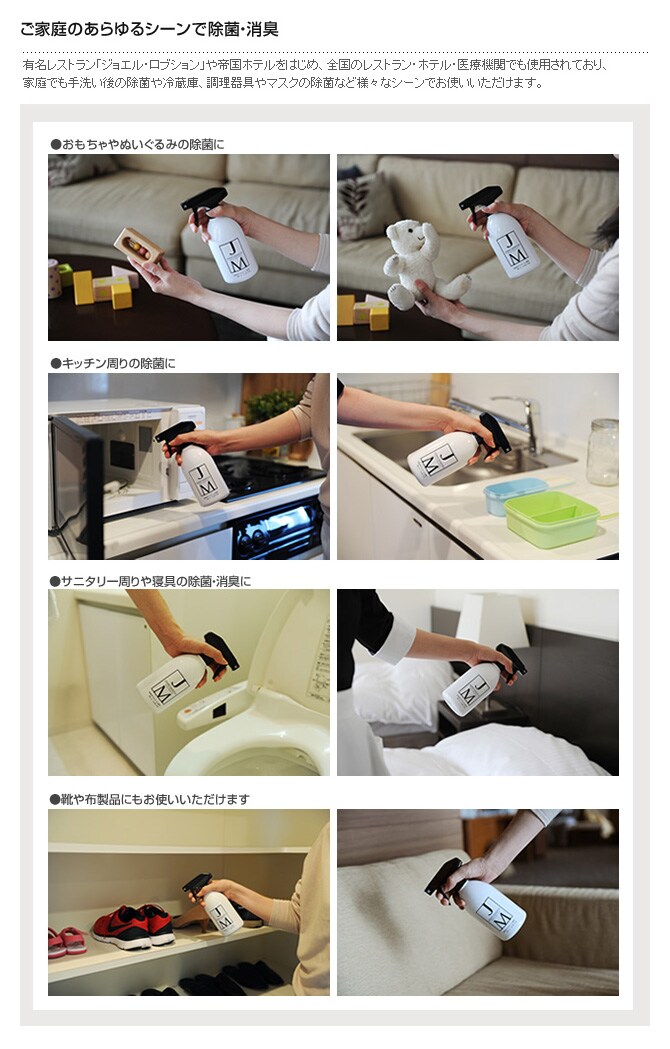 ご家庭のあらゆるシーンで除菌・消臭

有名レストラン「ジョエル・ロブション」や帝国ホテルをはじめ、全国のレストラン・ホテル・医療機関でも使用されており、家庭でも手洗い後の除菌や冷蔵庫、調理器具やマスクの除菌など様々なシーンでお使いいただけます。

●おもちゃやぬいぐるみの除菌に

JM

JM

●キッチン周りの除菌に

JM

JM

●サニタリー周りや寝具の除菌・消臭に

JM

JM

●靴や布製品にもお使いいただけます

JM

JM