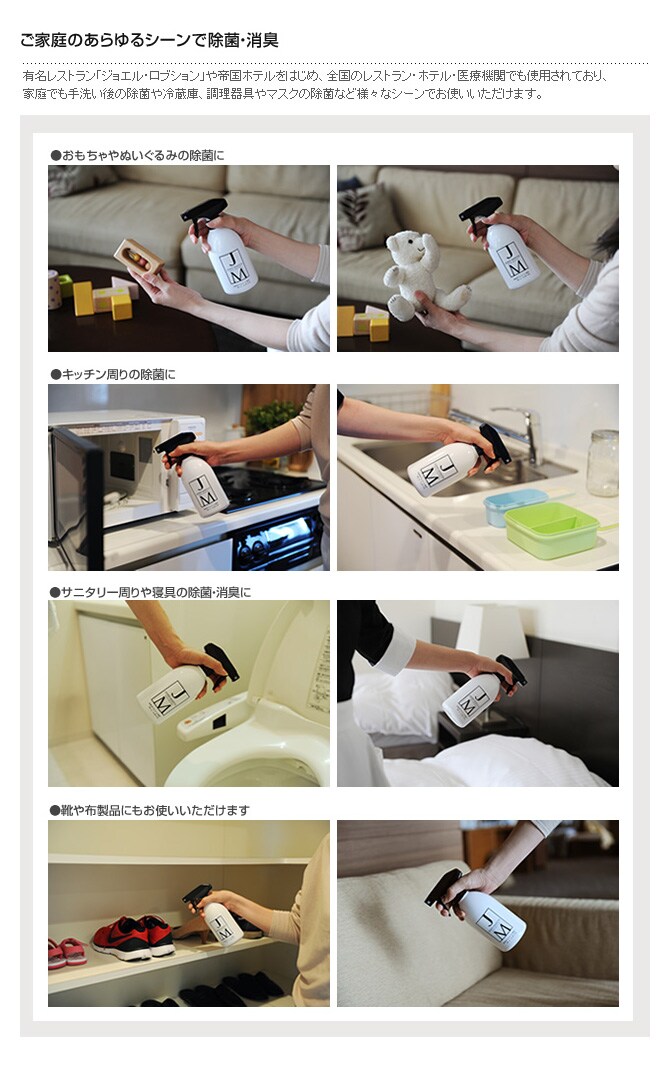 ご家庭のあらゆるシーンで除菌・消臭

有名レストラン「ジョエル・ロブション」や帝国ホテルをはじめ、全国のレストラン・ホテル・医療機関でも使用されており、家庭でも手洗い後の除菌や冷蔵庫、調理器具やマスクの除菌など様々なシーンでお使いいただけます。

●おもちゃやぬいぐるみの除菌に

J M

J M

●キッチン周りの除菌に

J M

J M

●サニタリー周りや寝具の除菌・消臭に

J M

J M

●靴や布製品にもお使いいただけます

J M

J M