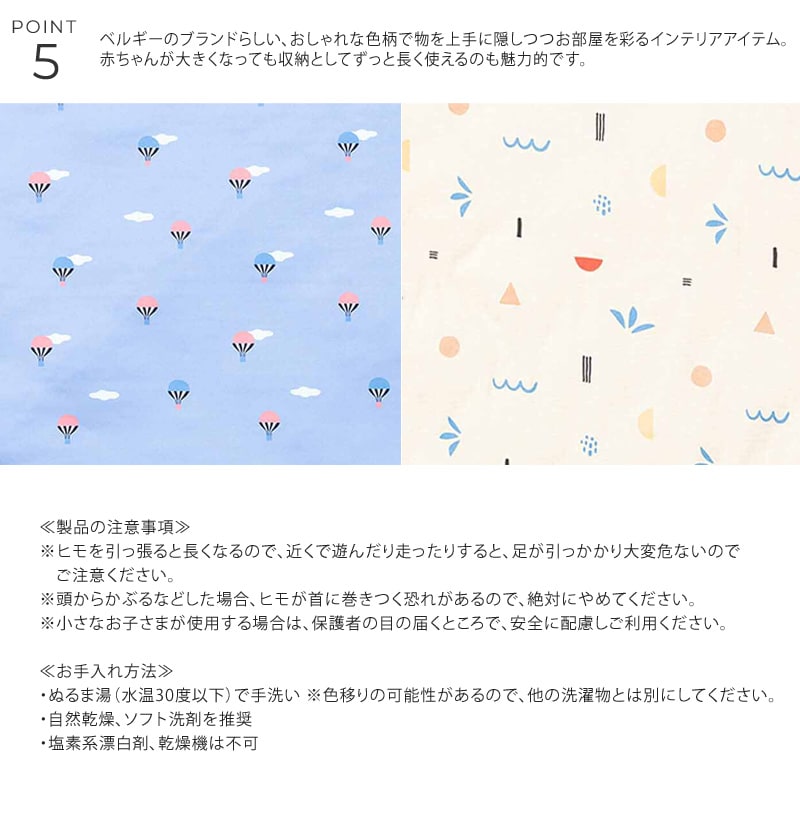 POINT
5

ベルギーのブランドらしい、おしゃれな色柄で物を上手に隠しつつお部屋を彩るインテリアアイテム。赤ちゃんが大きくなっても収納としてずっと長く使えるのも魅力的です。

≪製品の注意事項≫
※ヒモを引っ張ると長くなるので、近くで遊んだり走ったりすると、足が引っかかり大変危ないのでご注意ください。
※頭からかぶるなどした場合、ヒモが首に巻きつく恐れがあるので、絶対にやめてください。
※小さなお子さまが使用する場合は、保護者の目の届くところで、安全に配慮しご利用ください。

≪お手入れ方法≫
・ぬるま湯（水温30度以下）で手洗い ※色移りの可能性があるので、他の洗濯物とは別にしてください。
・自然乾燥、ソフト洗剤を推奨
・塩素系漂白剤、乾燥機は不可