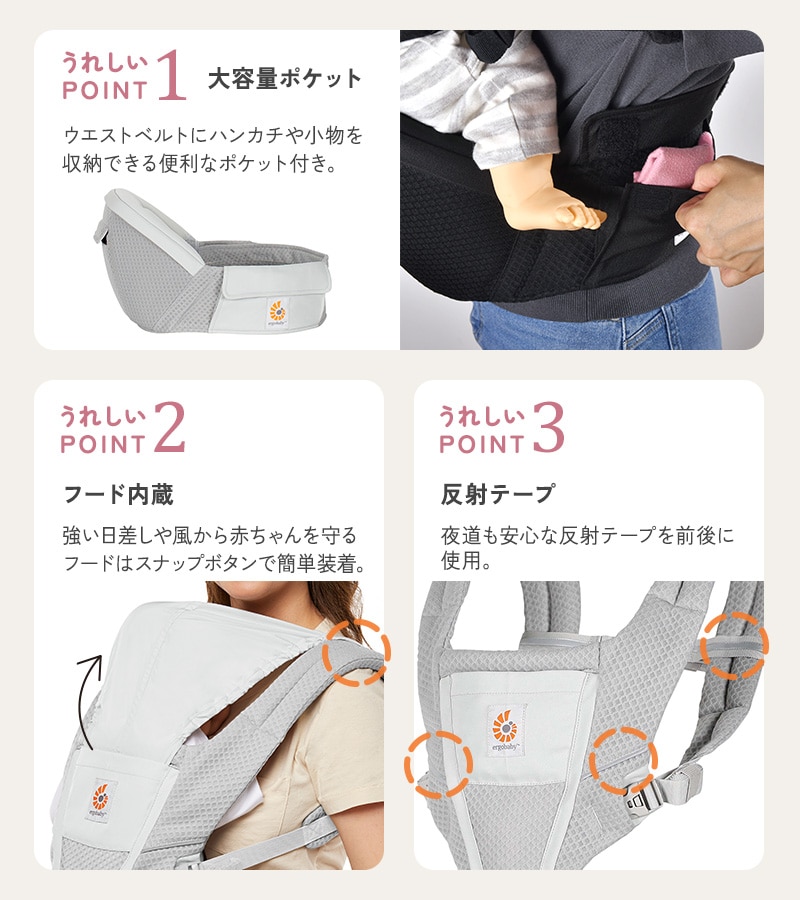 うれしい POINT 1 大容量ポケット

ウエストベルトにハンカチや小物を収納できる便利なポケット付き。

ergobaby

うれしい POINT 2

フード内蔵

強い日差しや風から赤ちゃんを守るフードはスナップボタンで簡単装着。

ergobaby

うれしい POINT 3

反射テープ

夜道も安心な反射テープを前後に使用。

ergobaby