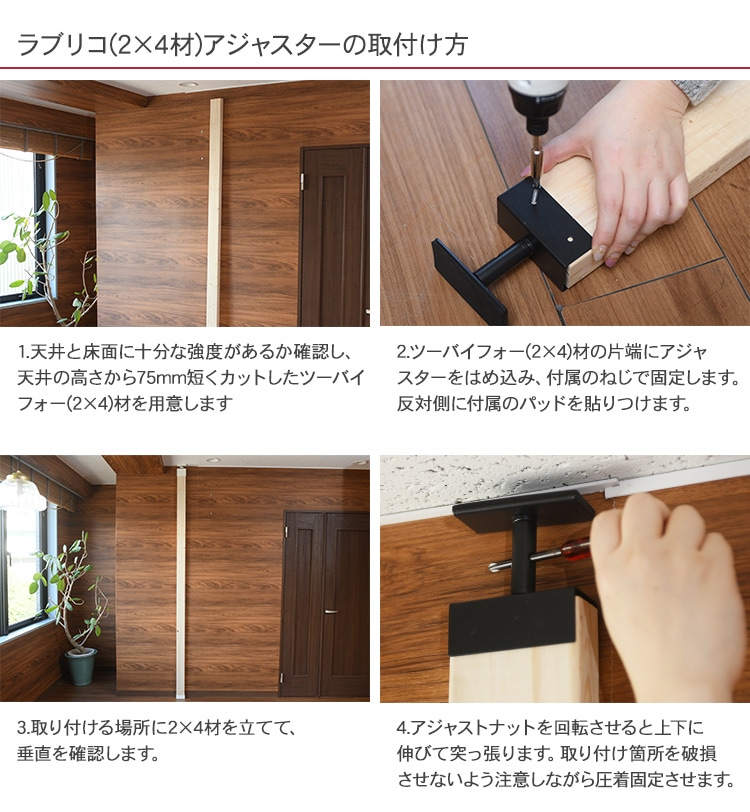 ラブリコ(2×4材)アジャスターの取付け方

1.天井と床面に十分な強度があるか確認し、天井の高さから75mm短くカットしたツーバイフォー(2×4)材を用意します

2.ツーバイフォー(2×4)材の片端にアジャスターをはめ込み、付属のねじで固定します。反対側に付属のパッドを貼りつけます。

3.取り付ける場所に2×4材を立てて、垂直を確認します。

4.アジャストナットを回転させると上下に伸びて突っ張ります。取り付け箇所を破損させないよう注意しながら圧着固定させます。