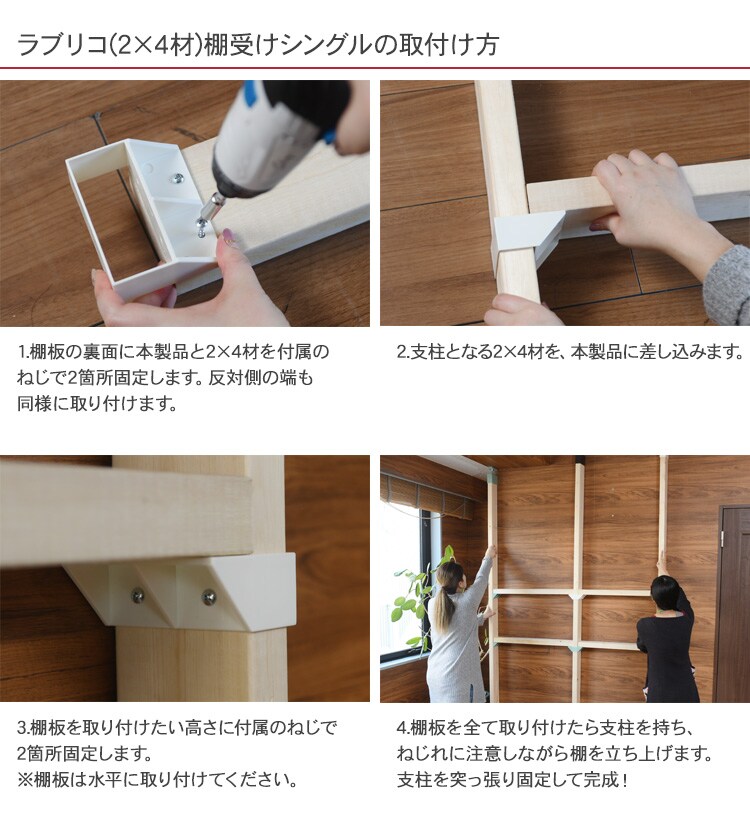 ラブリコ(2×4材)棚受けシングルの取付け方

1.棚板の裏面に本製品と2×4材を付属のねじで2箇所固定します。反対側の端も同様に取り付けます。

2.支柱となる2×4材を、本製品に差し込みます。

3.棚板を取り付けたい高さに付属のねじで2箇所固定します。
※棚板は水平に取り付けてください。

4.棚板を全て取り付けたら支柱を持ち、ねじれに注意しながら棚を立ち上げます。支柱を突っ張り固定して完成！