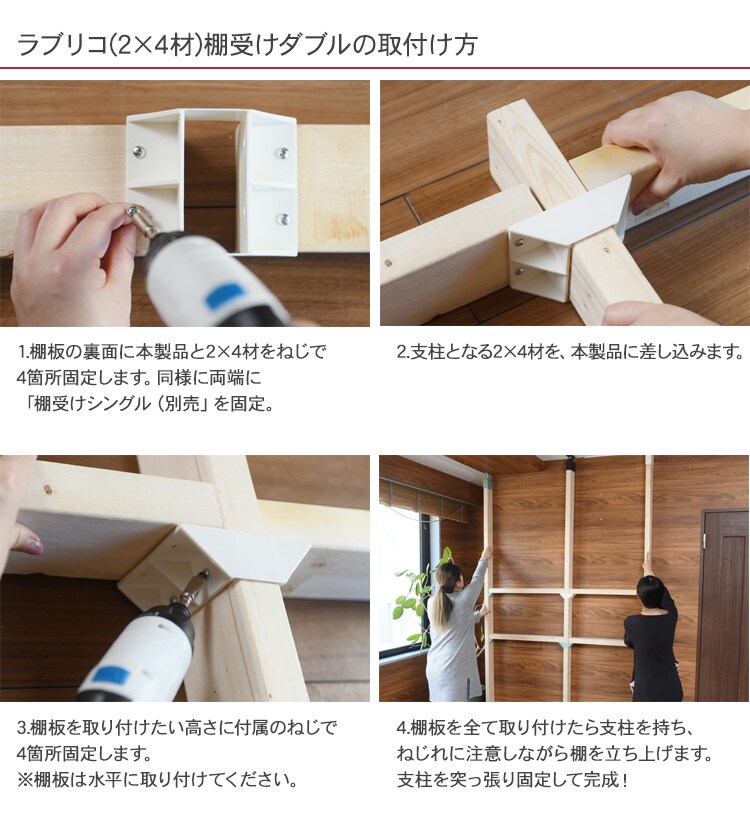 ラブリコ(2×4材)棚受けダブルの取付け方

1.棚板の裏面に本製品と2×4材をねじで4箇所固定します。同様に両端に「棚受けシングル（別売」を固定。

2.支柱となる2×4材を、本製品に差し込みます。

3.棚板を取り付けたい高さに付属のねじで4箇所固定します。
※棚板は水平に取り付けてください。

4.棚板を全て取り付けたら支柱を持ち、ねじれに注意しながら棚を立ち上げます。支柱を突っ張り固定して完成！