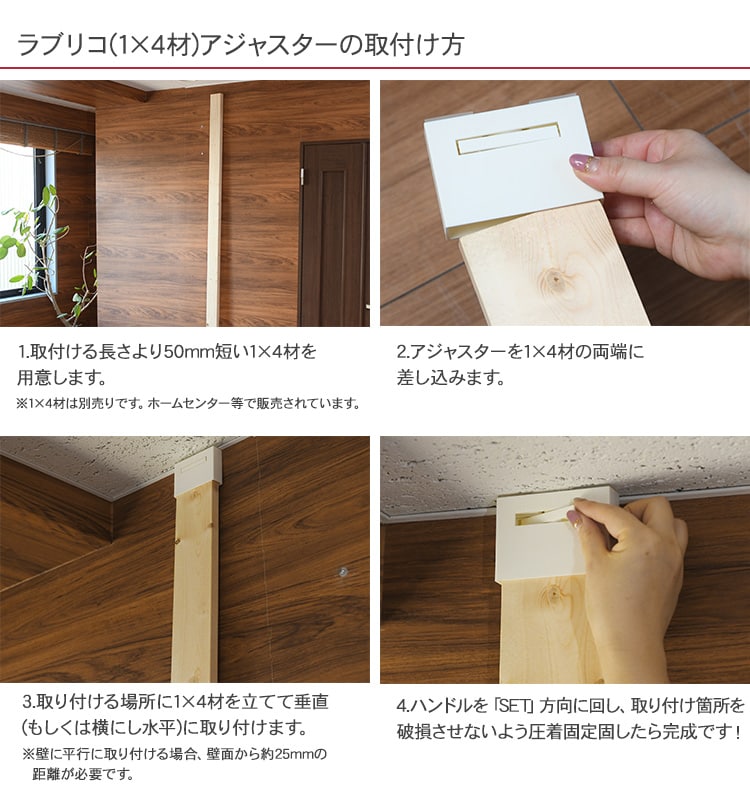 ラブリコ(1×4材)アジャスターの取付け方

1.取付ける長さより50mm短い1×4材を用意します。
※1×4材は別売りです。ホームセンター等で販売されています。

2.アジャスターを1×4材の両端に差し込みます。

3.取り付ける場所に1×4材を立てて垂直(もしくは横にし水平)に取り付けます。
※壁に平行に取り付ける場合、壁面から約25mmの距離が必要です。

4.ハンドルを「SET」方向に回し、取り付け箇所を破損させないよう圧着固定固したら完成です！