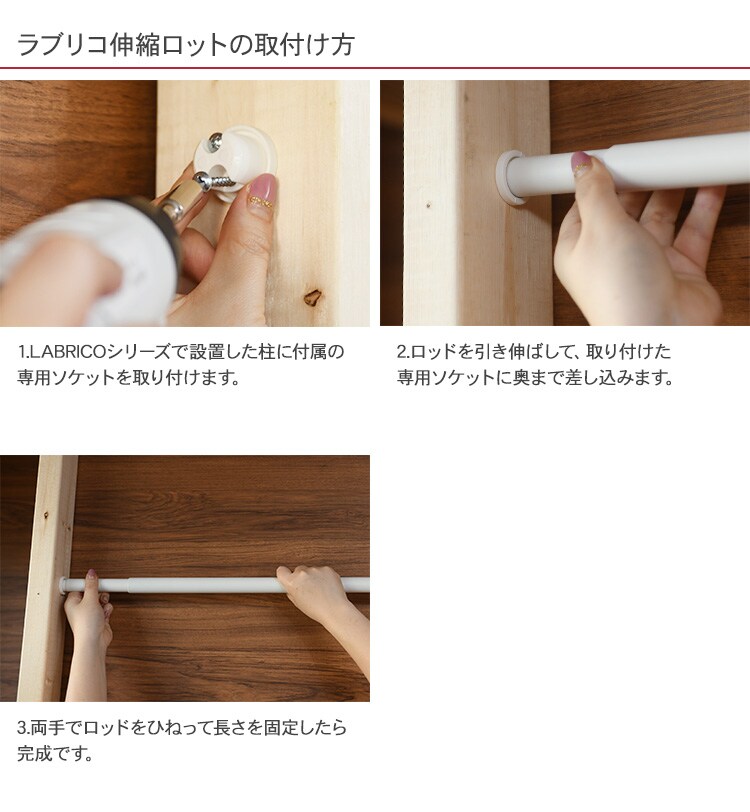 ラブリコ伸縮ロットの取付け方

1.LABRICOシリーズで設置した柱に付属の専用ソケットを取り付けます。

2.ロッドを引き伸ばして、取り付けた専用ソケットに奥まで差し込みます。

3.両手でロッドをひねって長さを固定したら完成です。