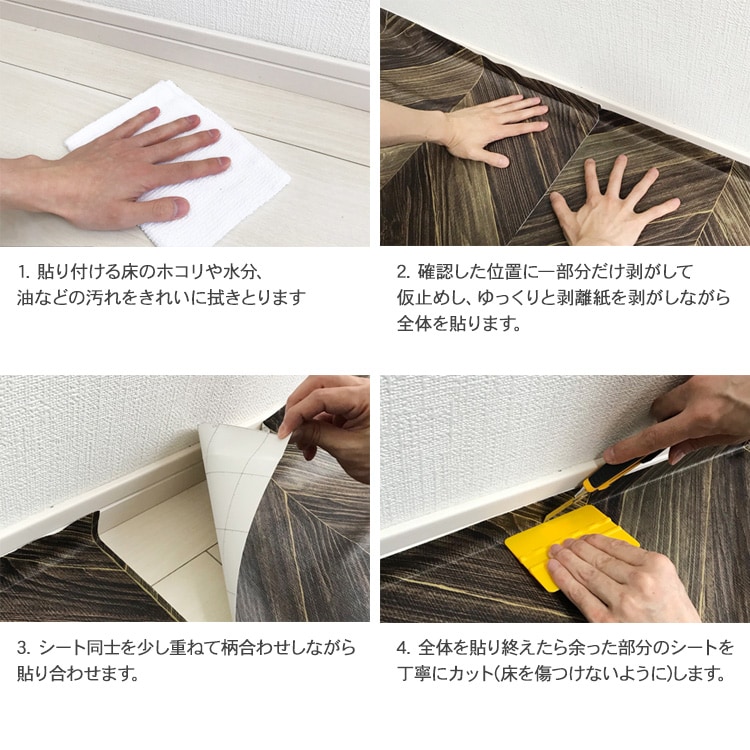 1. 貼り付ける床のホコリや水分、油などの汚れをきれいに拭きとります

2. 確認した位置に一部分だけ剥がして仮止めし、ゆっくりと剥離紙を剥がしながら全体を貼ります。

3. シート同士を少し重ねて柄合わせしながら貼り合わせます。

4. 全体を貼り終えたら余った部分のシートを丁寧にカット(床を傷つけないように)します。