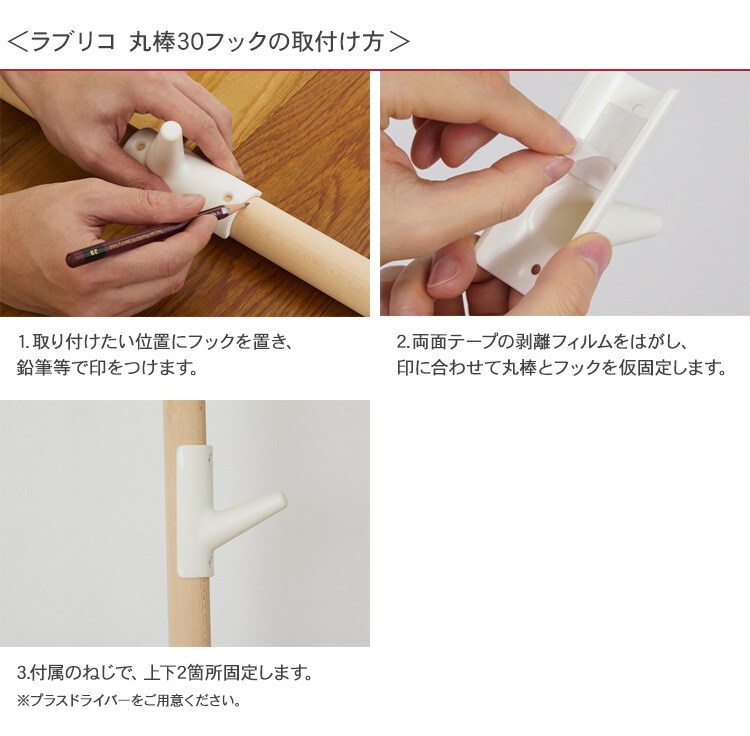 ＜ラブリコ 丸棒30フックの取付け方＞

1.取り付けたい位置にフックを置き、鉛筆等で印をつけます。

2.両面テープの剥離フィルムをはがし、印に合わせて丸棒とフックを仮固定します。

3.付属のねじで、上下2箇所固定します。
※プラスドライバーをご用意ください。