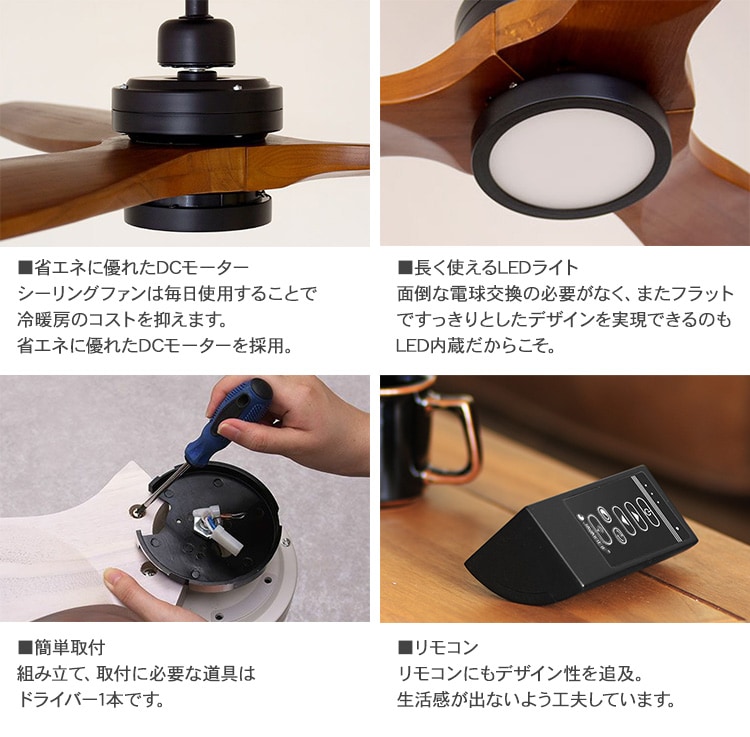 ■省エネに優れたDCモーター
シーリングファンは毎日使用することで冷暖房のコストを抑えます。
省エネに優れたDCモーターを採用。

■長く使えるLEDライト
面倒な電球交換の必要がなく、またフラットですっきりとしたデザインを実現できるのもLED内蔵だからこそ。

■簡単取付
組み立て、取付に必要な道具はドライバー1本です。

■リモコン
リモコンにもデザイン性を追及。
生活感が出ないよう工夫しています。