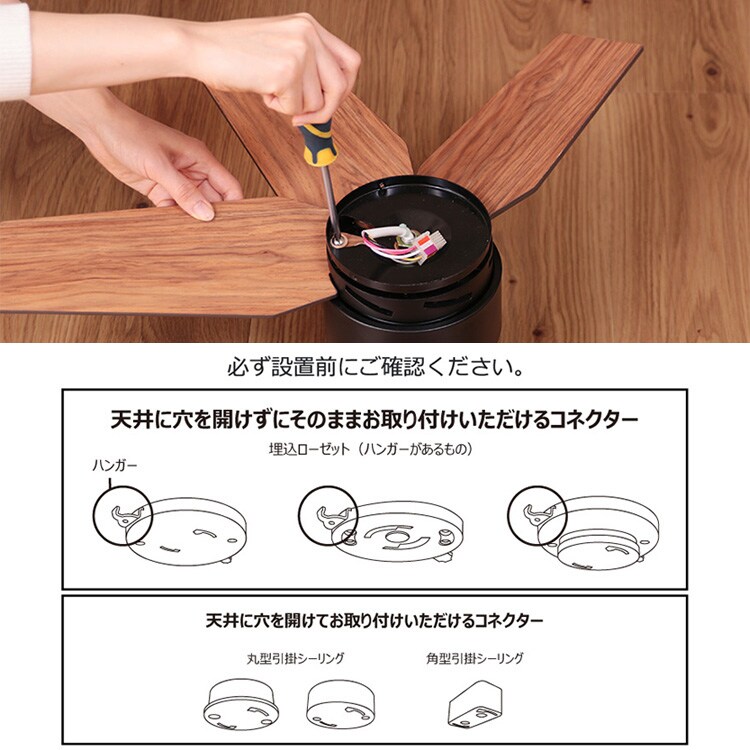 必ず設置前にご確認ください。

天井に穴を開けずにそのままお取り付けいただけるコネクター

埋込ローゼット（ハンガーがあるもの）

ハンガー

天井に穴を開けてお取り付けいただけるコネクター

丸型引掛シーリング

角型引掛シーリング