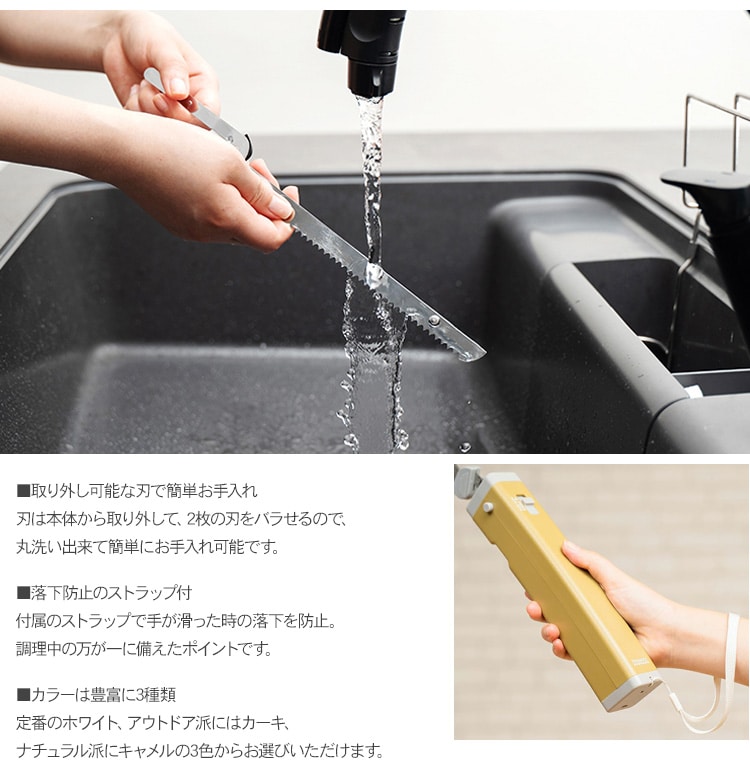 ■取り外し可能な刃で簡単お手入れ
刃は本体から取り外して、2枚の刃をバラせるので、丸洗い出来て簡単にお手入れ可能です。

■落下防止のストラップ付
付属のストラップで手が滑った時の落下を防止。調理中の万が一に備えたポイントです。

■カラーは豊富に3種類
定番のホワイト、アウトドア派にはカーキ、ナチュラル派にキャメルの3色からお選びいただけます。