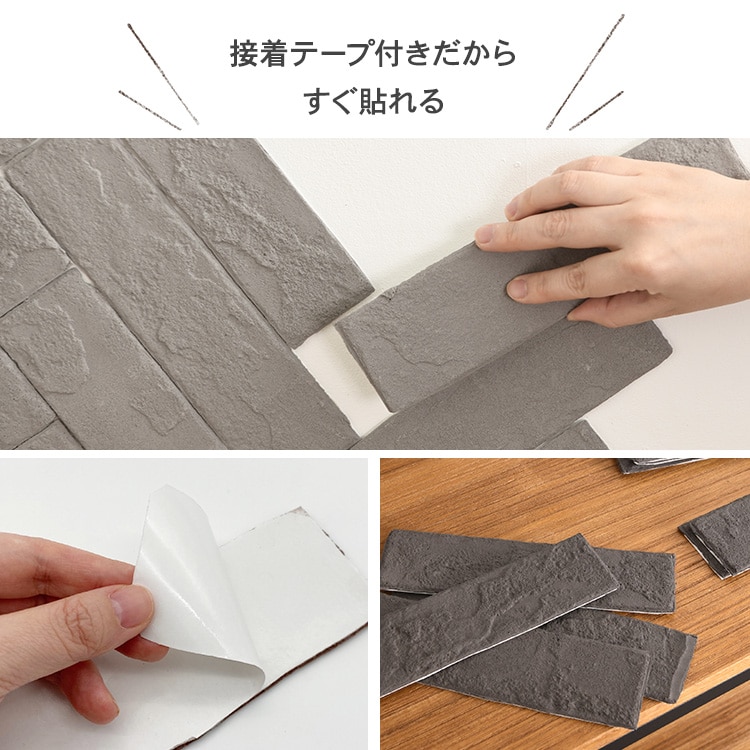 接着テープ付きだから
すぐ貼れる