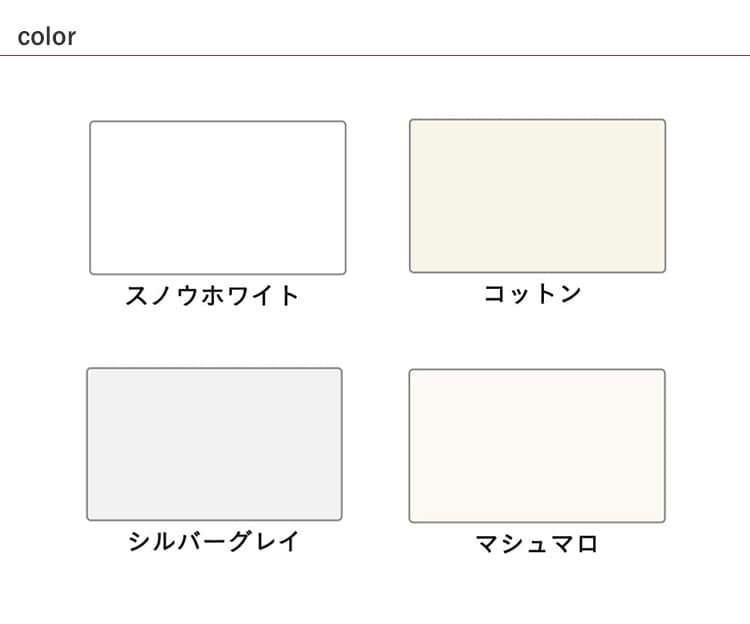 color

スノウホワイト

コットン

シルバーグレイ

マシュマロ