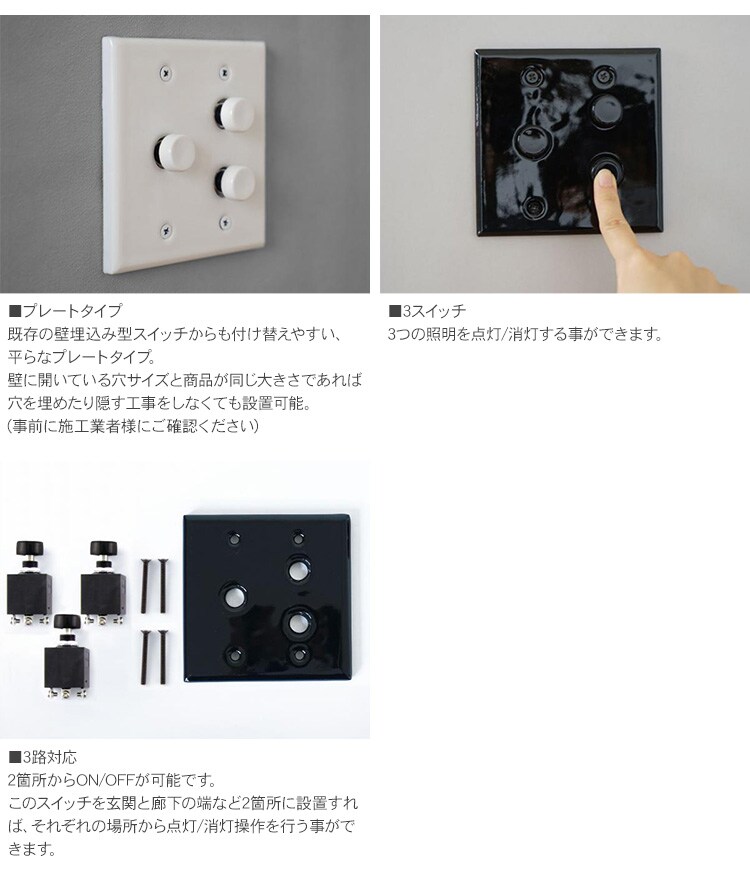 ■プレートタイプ
既存の壁埋込み型スイッチからも付け替えやすい、平らなプレートタイプ。
壁に開いている穴サイズと商品が同じ大きさであれば穴を埋めたり隠す工事をしなくても設置可能。
(事前に施工業者様にご確認ください)

■3スイッチ
3つの照明を点灯/消灯する事ができます。

■3路対応
2箇所からON/OFFが可能です。
このスイッチを玄関と廊下の端など2箇所に設置すれば、それぞれの場所から点灯/消灯操作を行う事ができます。