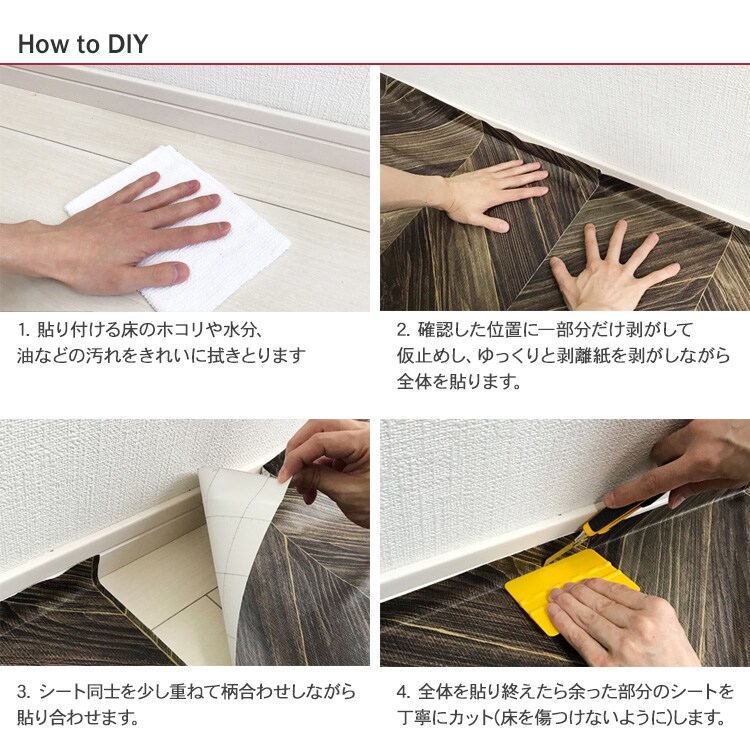 How to DIY

1. 貼り付ける床のホコリや水分、油などの汚れをきれいに拭きとります

2. 確認した位置に一部分だけ剥がして仮止めし、ゆっくりと剥離紙を剥がしながら全体を貼ります。

3. シート同士を少し重ねて柄合わせしながら貼り合わせます。

4. 全体を貼り終えたら余った部分のシートを丁寧にカット(床を傷つけないように)します。