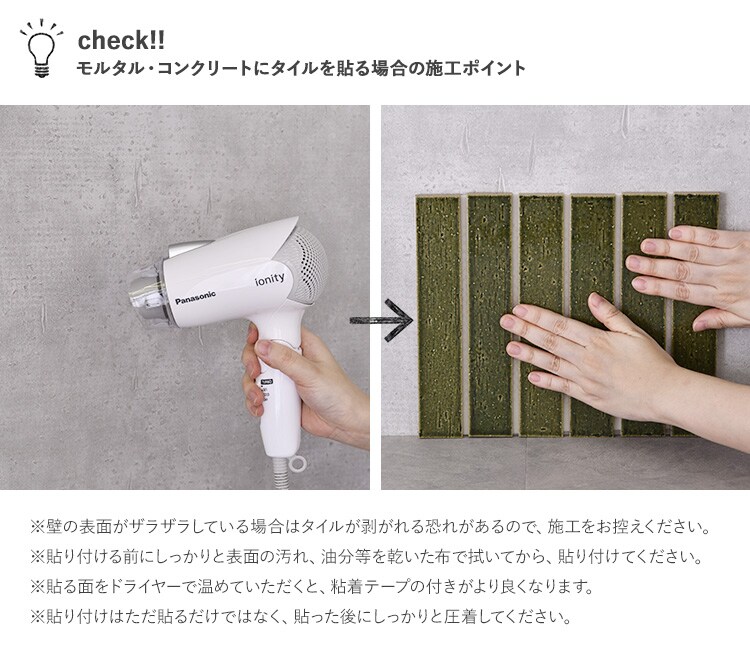 check!!
モルタル・コンクリートにタイルを貼る場合の施工ポイント

Panasonic
ionity

※壁の表面がザラザラしている場合はタイルが剥がれる恐れがあるので、施工をお控えください。
※貼り付ける前にしっかりと表面の汚れ、油分等を乾いた布で拭いてから、貼り付けてください。
※貼る面をドライヤーで温めていただくと、粘着テープの付きがより良くなります。
※貼り付けはただ貼るだけではなく、貼った後にしっかりと圧着してください。