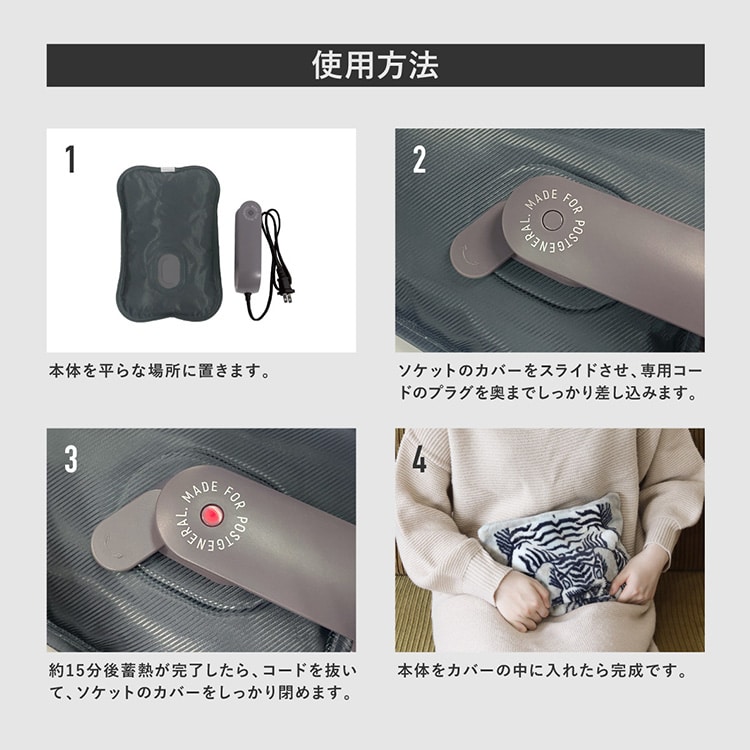 使用方法

1

本体を平らな場所に置きます。

2

MADE FOR POSTGENERAL.

ソケットのカバーをスライドさせ、専用コードのプラグを奥までしっかり差し込みます。

3

MADE FOR POSTGENERAL.

約15分後蓄熱が完了したら、コードを抜いて、ソケットのカバーをしっかり閉めます。

4

本体をカバーの中に入れたら完成です。