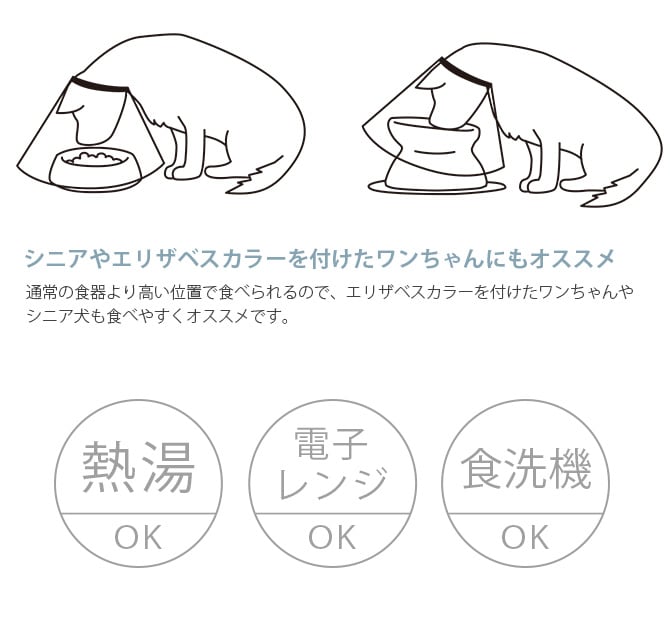 シニアやエリザベスカラーを付けたワンちゃんにもオススメ

通常の食器より高い位置で食べられるので、エリザベスカラーを付けたワンちゃんやシニア犬も食べやすくオススメです。

熱湯
OK

電子レンジ
OK

食洗機
OK