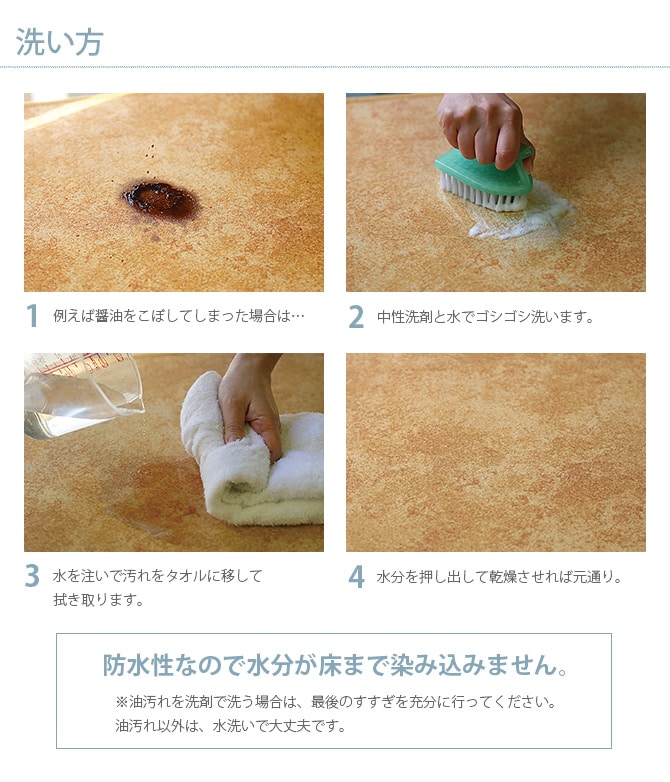 洗い方

1 例えば醤油をこぼしてしまった場合は…

2 中性洗剤と水でゴシゴシ洗います。

3 水を注いで汚れをタオルに移して拭き取ります。

4 水分を押し出して乾燥させれば元通り。

防水性なので水分が床まで染み込みません。

※油汚れを洗剤で洗う場合は、最後のすすぎを充分に行ってください。
油汚れ以外は、水洗いで大丈夫です。