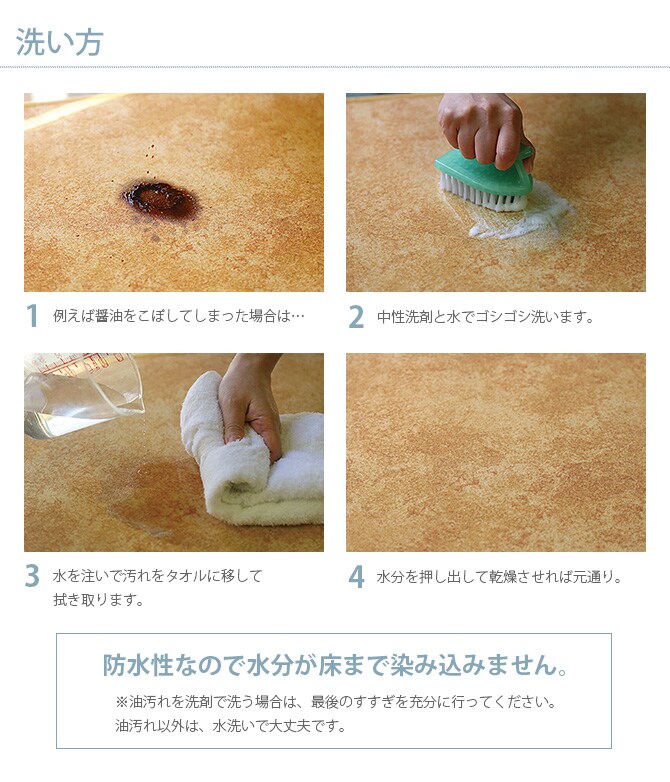 洗い方

1 例えば醤油をこぼしてしまった場合は…

2 中性洗剤と水でゴシゴシ洗います。

3 水を注いで汚れをタオルに移して拭き取ります。

4 水分を押し出して乾燥させれば元通り。

防水性なので水分が床まで染み込みません。

※油汚れを洗剤で洗う場合は、最後のすすぎを充分に行ってください。
油汚れ以外は、水洗いで大丈夫です。