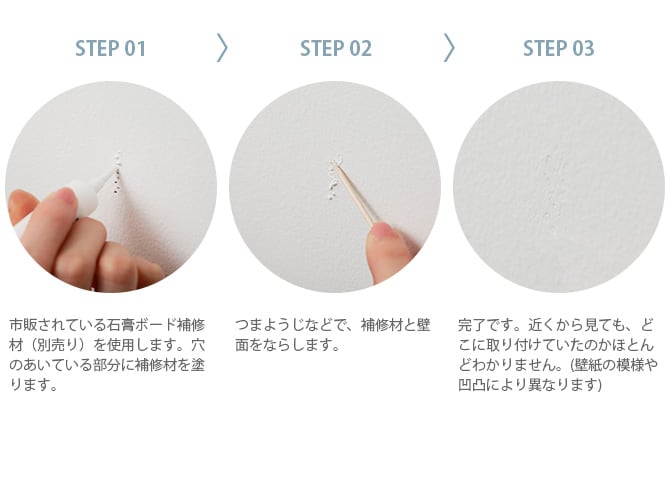 STEP 01

市販されている石膏ボード補修材（別売り）を使用します。穴のあいている部分に補修材を塗ります。

STEP 02

つまようじなどで、補修材と壁面をならします。

STEP 03

完了です。近くから見ても、どこに取り付けていたのかほとんどわかりません。(壁紙の模様や凹凸により異なります)