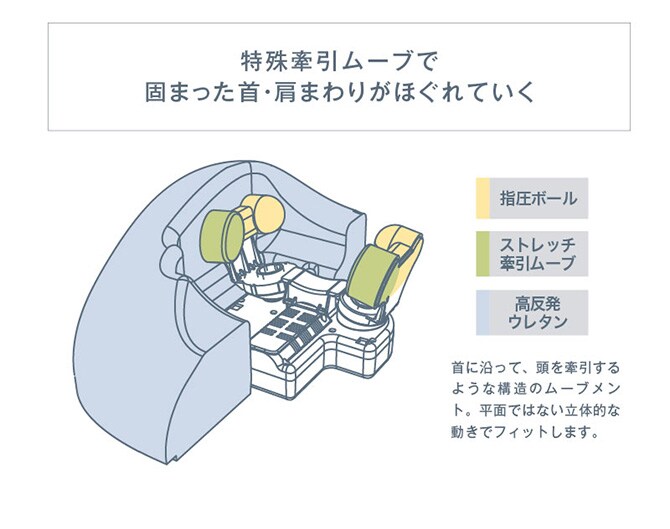 特殊牽引ムーブで
固まった首・肩まわりがほぐれていく

指圧ボール

ストレッチ
牽引ムーブ

高反発
ウレタン

首に沿って、頭を牽引するような構造のムーブメント。平面ではない立体的な動きでフィットします。