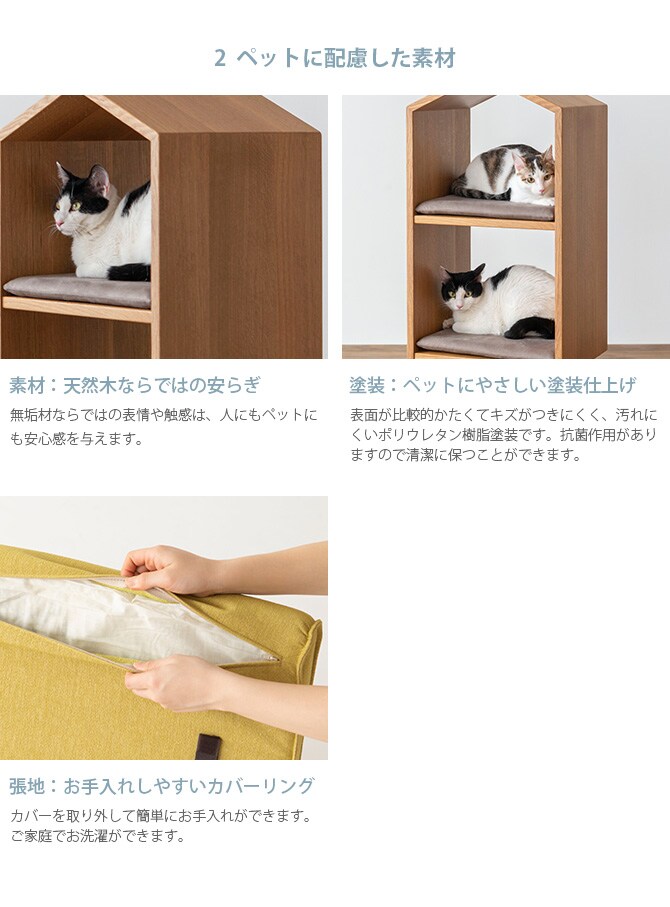 2 ペットに配慮した素材

素材：天然木ならではの安らぎ

無垢材ならではの表情や触感は、人にもペットにも安心感を与えます。

塗装：ペットにやさしい塗装仕上げ

表面が比較的かたくてキズがつきにくく、汚れにくいポリウレタン樹脂塗装です。抗菌作用がありますので清潔に保つことができます。

張地：お手入れしやすいカバーリング

カバーを取り外して簡単にお手入れができます。ご家庭でお洗濯ができます。