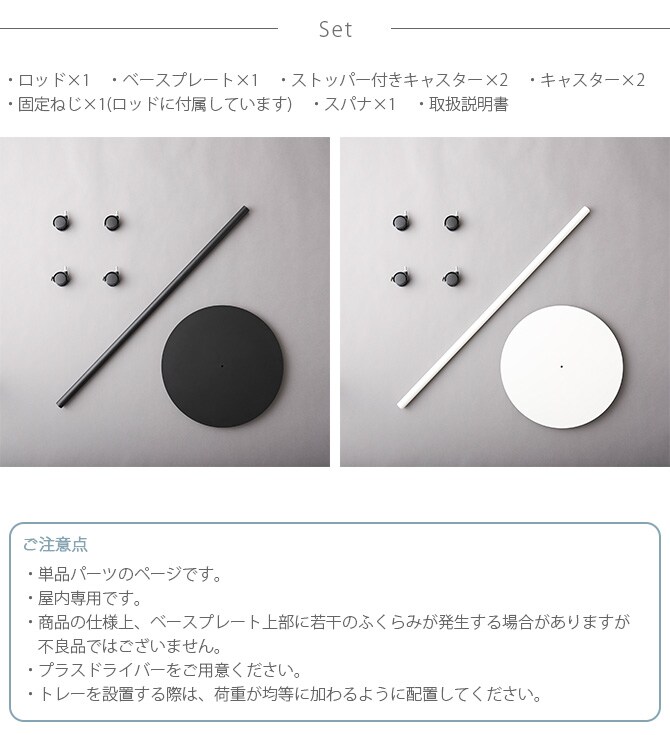 Set

・ロッド×1　・ベースプレート×1　・ストッパー付きキャスター×2　・キャスター×2
・固定ねじ×1(ロッドに付属しています)　・スパナ×1　・取扱説明書

ご注意点
・単品パーツのページです。
・屋内専用です。
・商品の仕様上、ベースプレート上部に若干のふくらみが発生する場合がありますが不良品ではございません。
・プラスドライバーをご用意ください。
・トレーを設置する際は、荷重が均等に加わるように配置してください。