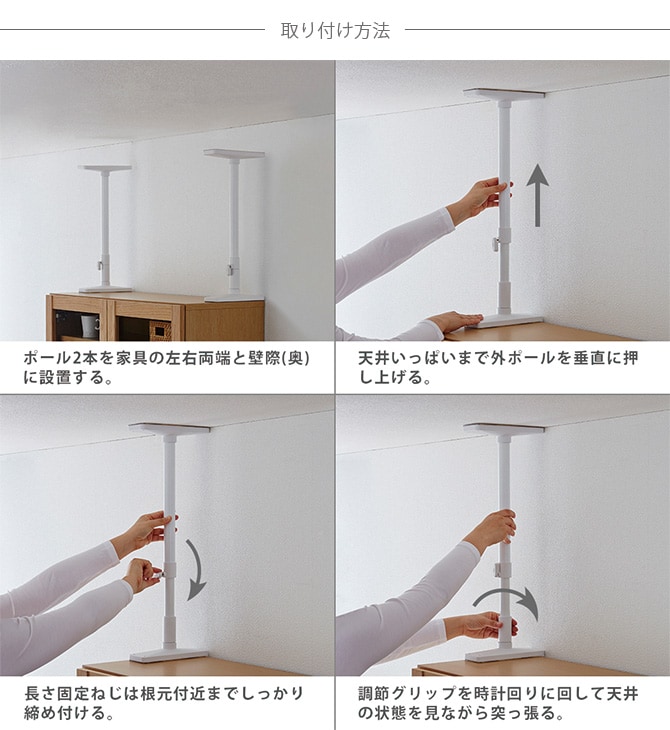 取り付け方法

ポール2本を家具の左右両端と壁際(奥)に設置する。

天井いっぱいまで外ポールを垂直に押し上げる。

長さ固定ねじは根元付近までしっかり締め付ける。

調節グリップを時計回りに回して天井の状態を見ながら突っ張る。